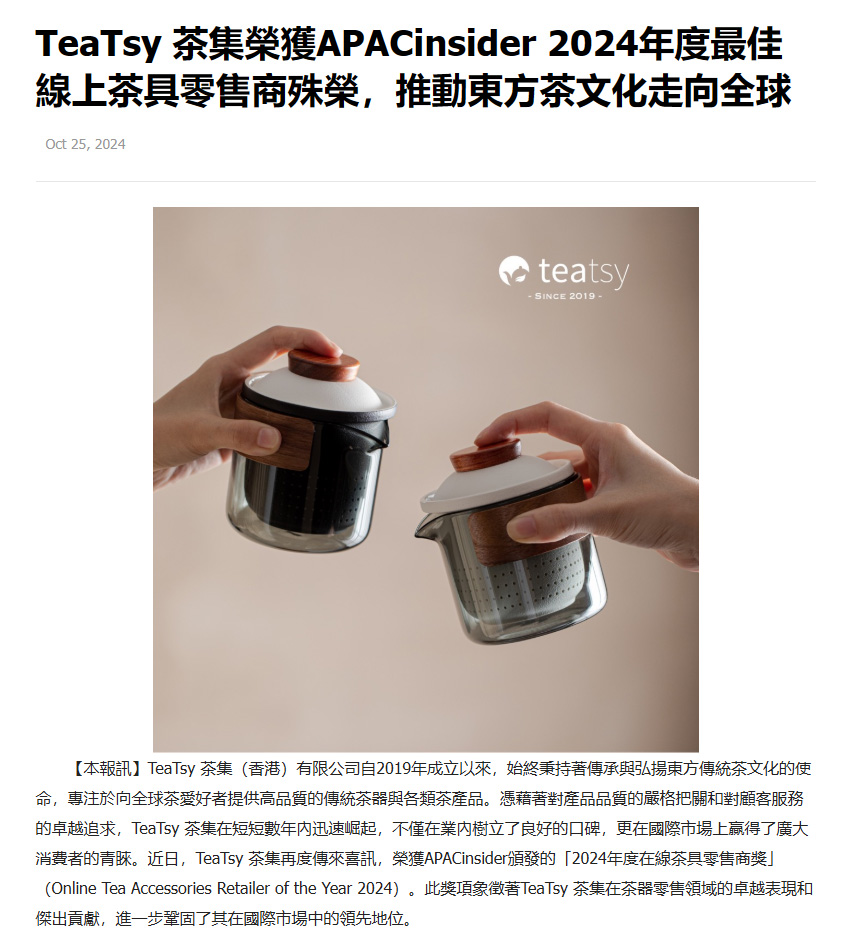 TeaTsy 茶集榮獲APACinsider 2024年度最佳線上茶具零售商殊榮，推動東方茶文化走向全球

Oct 25, 2024

teatsy
- SINCE 2019 -

【本報訊】TeaTsy 茶集（香港）有限公司自2019年成立以來，始終秉持著傳承與弘揚東方傳統茶文化的使命，專注於向全球茶愛好者提供高品質的傳統茶器與各類茶產品。憑藉著對產品品質的嚴格把關和對顧客服務的卓越追求，TeaTsy 茶集在短短數年內迅速崛起，不僅在業內樹立了良好的口碑，更在國際市場上贏得了廣大消費者的青睞。近日，TeaTsy 茶集再度傳來喜訊，榮獲APACinsider頒發的「2024年度在線茶具零售商獎」（Online Tea Accessories Retailer of the Year 2024）。此獎項象徵著TeaTsy 茶集在茶器零售領域的卓越表現和傑出貢獻，進一步鞏固了其在國際市場中的領先地位。